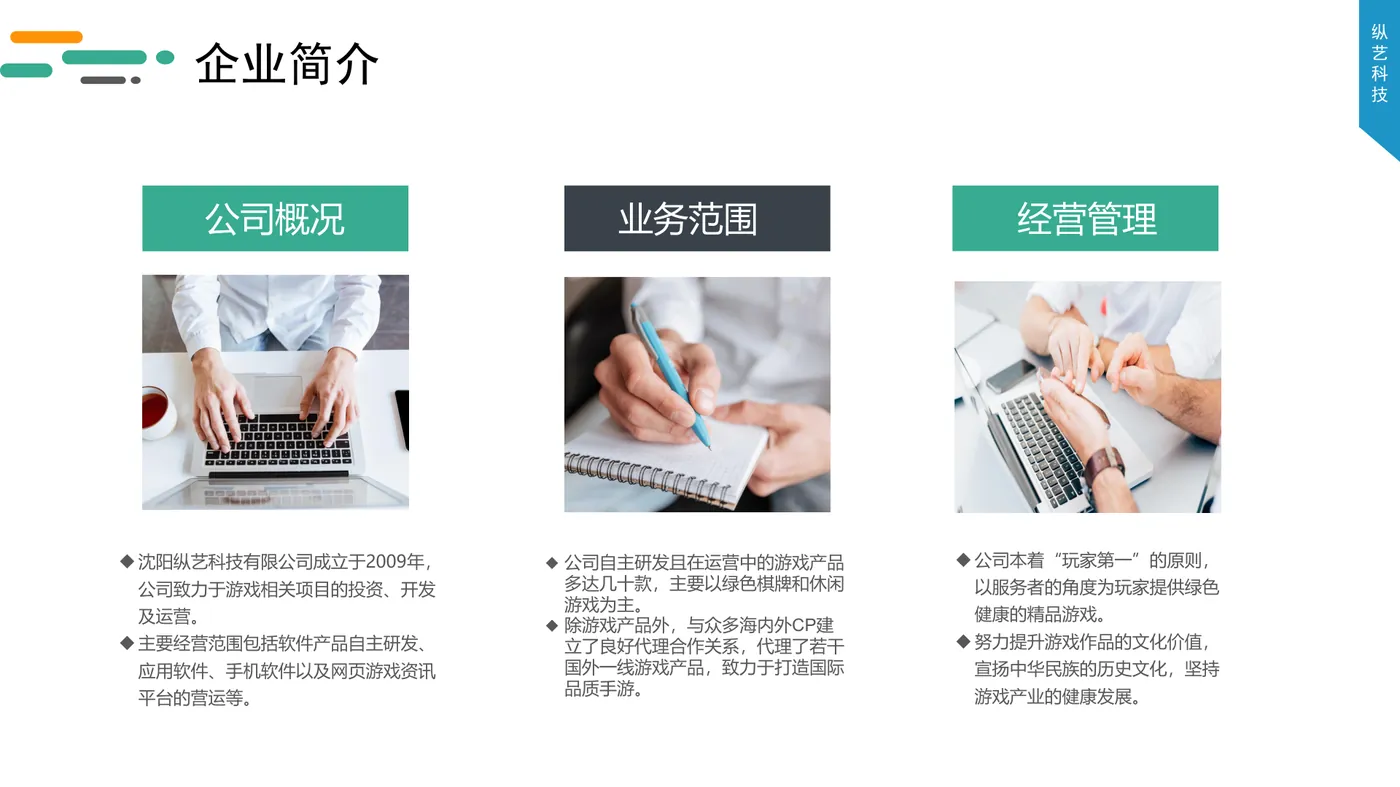 企业简介

纵艺科技

公司概况

◆ 沈阳纵艺科技有限公司成立于2009年，公司致力于游戏相关项目的投资、开发及运营。
◆ 主要经营范围包括软件产品自主研发、应用软件、手机软件以及网页游戏资讯平台的营运等。

业务范围

◆ 公司自主研发且在运营中的游戏产品多达几十款，主要以绿色棋牌和休闲游戏为主。
◆ 除游戏产品外，与众多海内外CP建立了良好代理合作关系，代理了若干国外一线游戏产品，致力于打造国际品质手游。

经营管理

◆ 公司本着“玩家第一”的原则，以服务者的角度为玩家提供绿色健康的精品游戏。
◆ 努力提升游戏作品的文化价值，宣扬中华民族的历史文化，坚持游戏产业的健康发展。